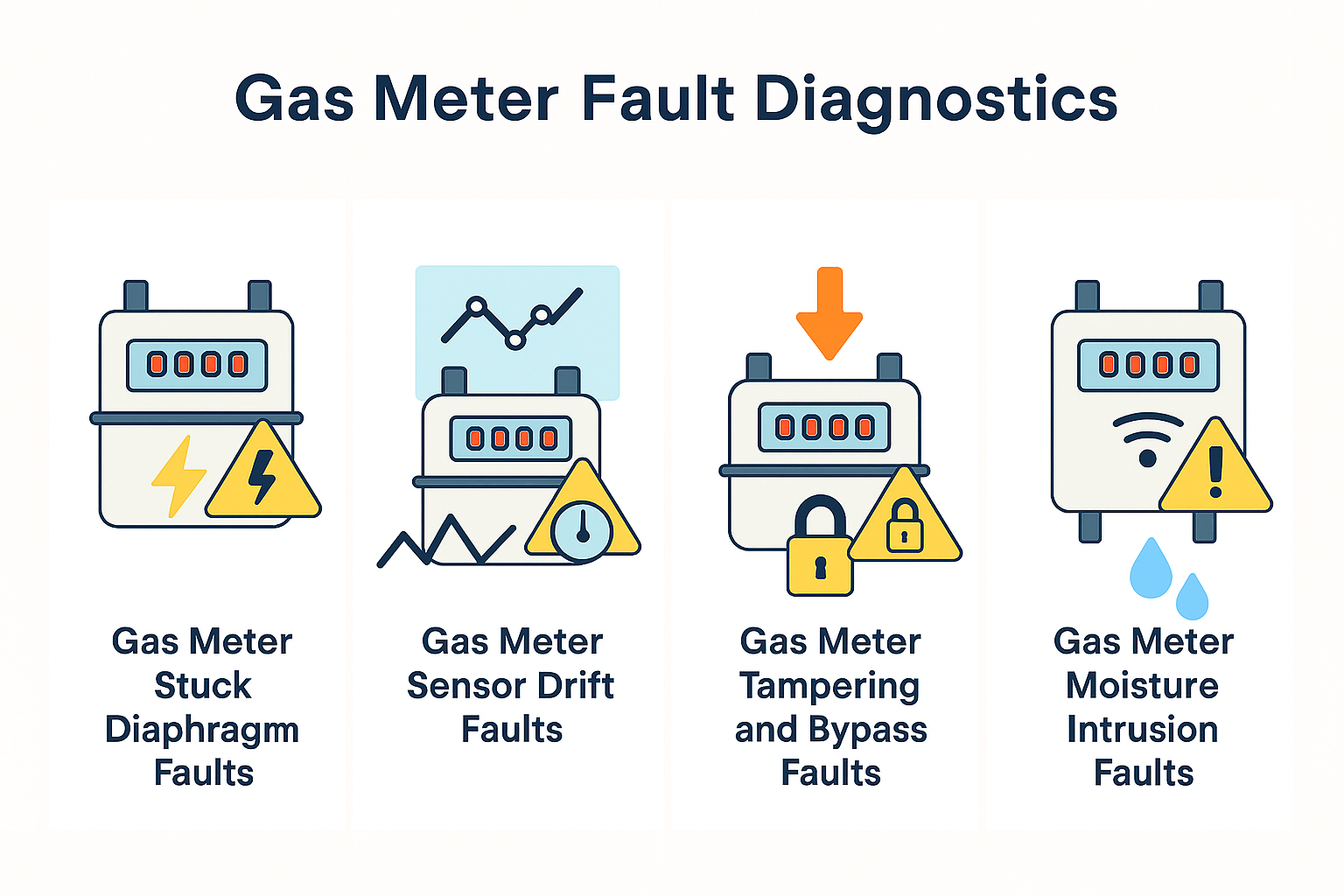 Gas Meter Fault Diagnostics

Gas Meter Stuck Diaphragm Faults

Gas Meter Sensor Drift Faults

Gas Meter Tampering and Bypass Faults

Gas Meter Moisture Intrusion Faults